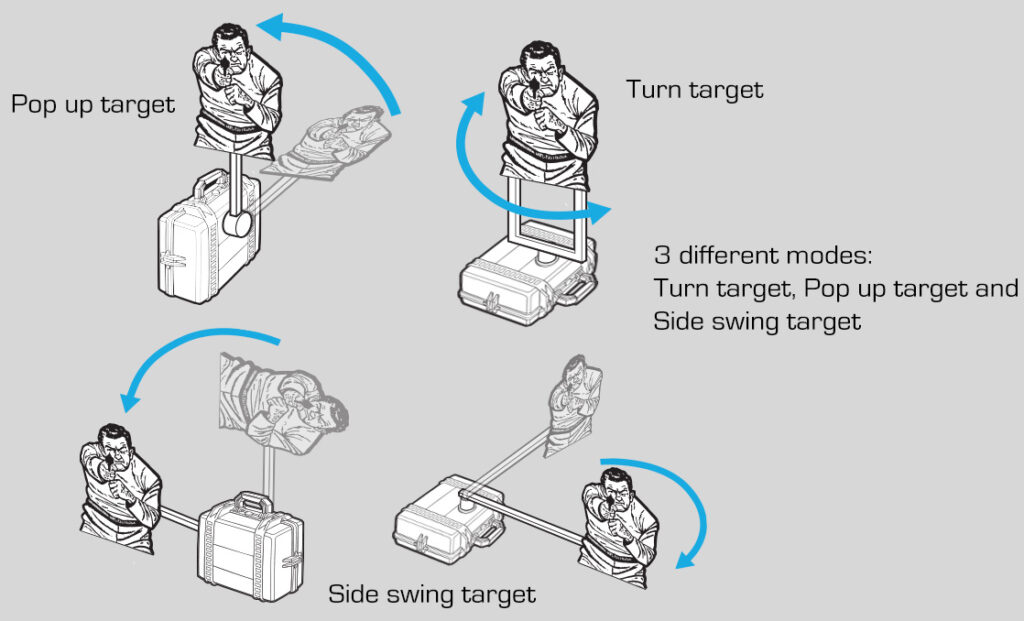 Pop up target

Turn target

3 different modes:
Turn target, Pop up target and Side swing target

Side swing target